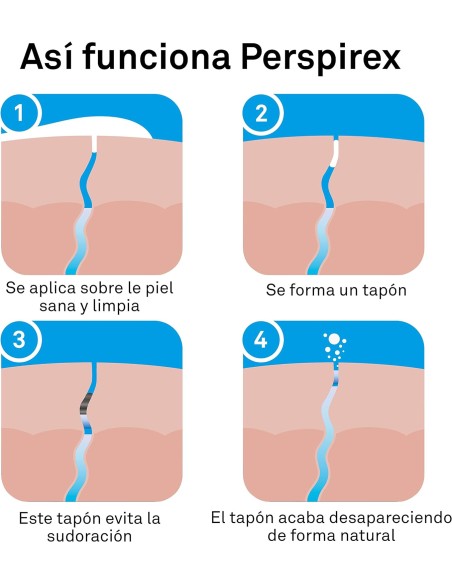 Así funciona Perspirex

1

Se aplica sobre le piel sana y limpia

2

Se forma un tapón

3

Este tapón evita la sudoración

4

El tapón acaba desapareciendo de forma natural